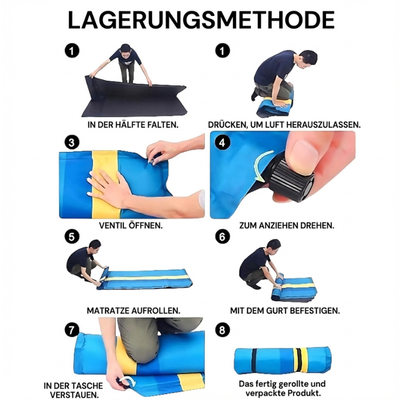 LAGERUNGSMETHODE

1
IN DER HÄLFTE FALTEN.

1
DRÜCKEN, UM LUFT HERAUSZULASSEN.

3
VENTIL ÖFFNEN.

4
ZUM ANZIEHEN DREHEN.

5
MATRATZE AUFROLLEN.

6
MIT DEM GURT BEFESTIGEN.

7
IN DER TASCHE VERSTAUEN.

8
Das fertig gerollte und verpackte Produkt.