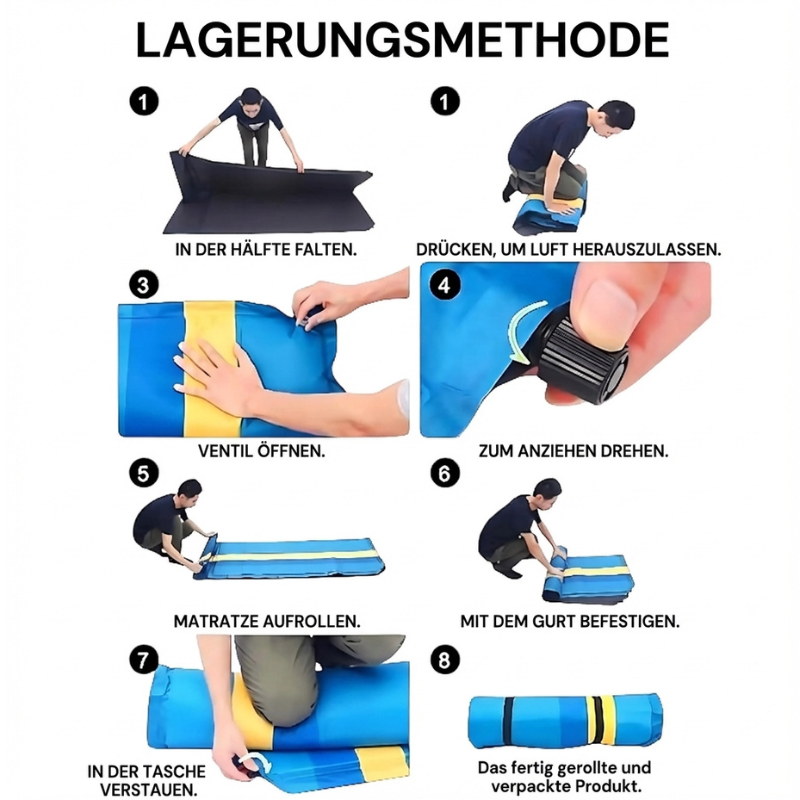 LAGERUNGSMETHODE

1
IN DER HÄLFTE FALTEN.

1
DRÜCKEN, UM LUFT HERAUSZULASSEN.

3
VENTIL ÖFFNEN.

4
ZUM ANZIEHEN DREHEN.

5
MATRATZE AUFROLLEN.

6
MIT DEM GURT BEFESTIGEN.

7
IN DER TASCHE VERSTAUEN.

8
Das fertig gerollte und verpackte Produkt.