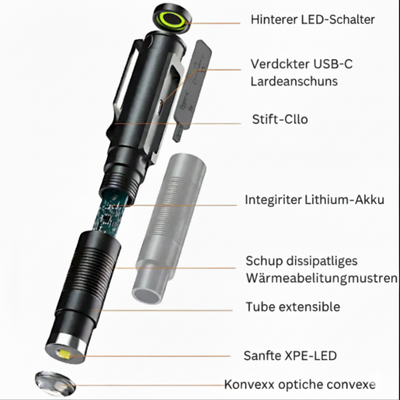 Hinterer LED-Schalter

Verdckter USB-C Lardeanschuns

Stift-Cllo

Integiriter Lithium-Akku

Schup dissipatliges Wärmeabelitungmustren

Tube extensible

Sanfte XPE-LED

Konvexx optiche convexe